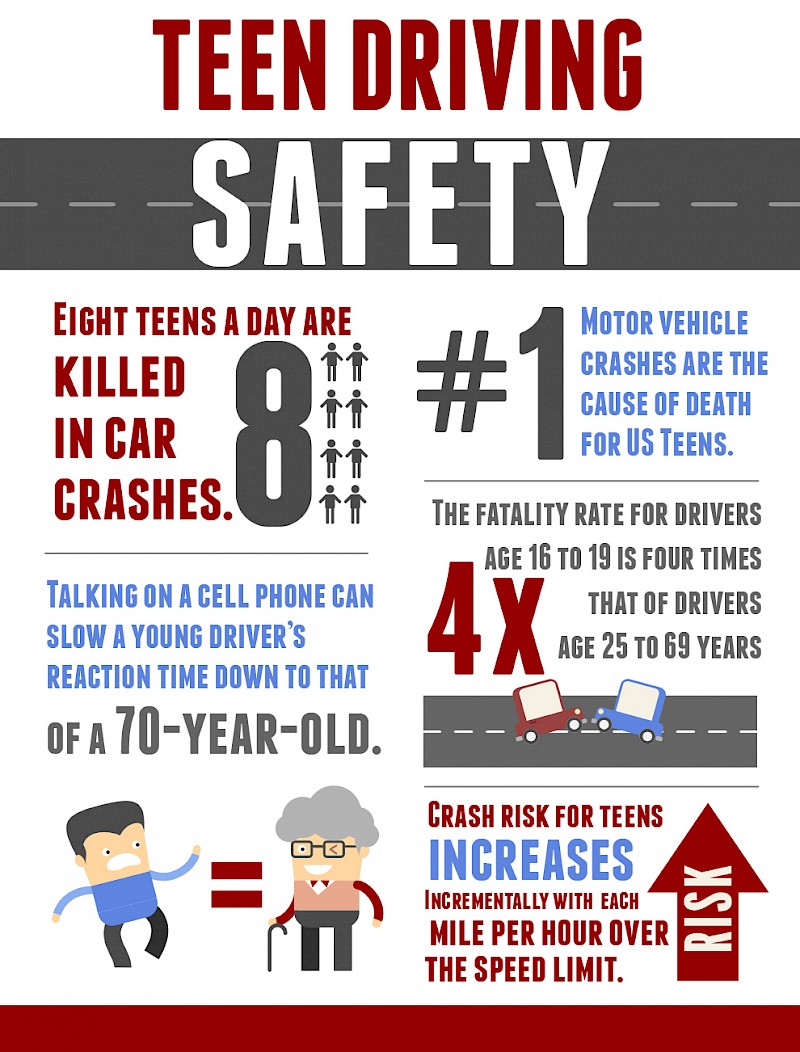 TEEN DRIVING
SAFETY

EIGHT TEENS A DAY ARE KILLED IN CAR CRASHES.
8

#1
MOTOR VEHICLE CRASHES ARE THE CAUSE OF DEATH FOR US TEENS.

THE FATALITY RATE FOR DRIVERS AGE 16 TO 19 IS FOUR TIMES THAT OF DRIVERS AGE 25 TO 69 YEARS
4X

TALKING ON A CELL PHONE CAN SLOW A YOUNG DRIVER'S REACTION TIME DOWN TO THAT OF A 70-YEAR-OLD.

=

CRASH RISK FOR TEENS
INCREASES
INCREMENTALLY WITH EACH MILE PER HOUR OVER THE SPEED LIMIT.
RISK